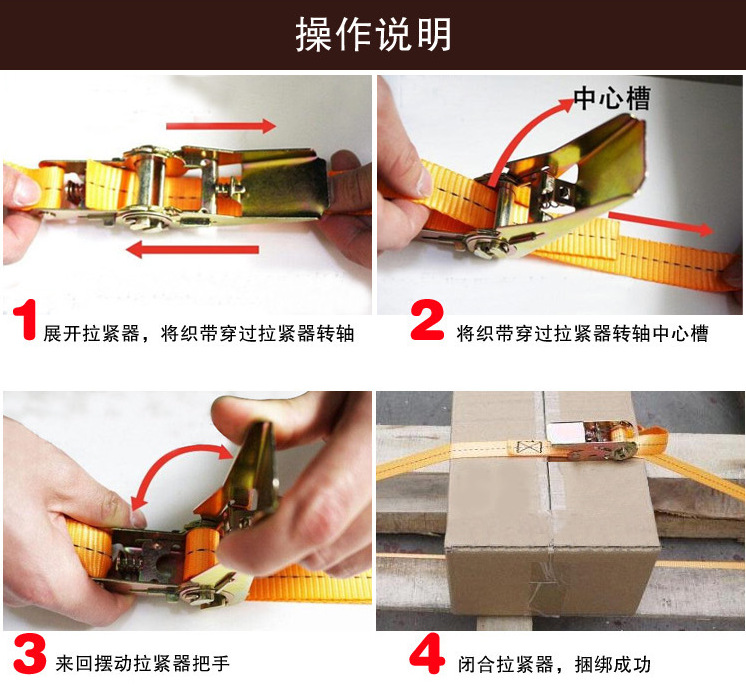 操作说明

中心槽

1 展开拉紧器，将织带穿过拉紧器转轴

2 将织带穿过拉紧器转轴中心槽

3 来回摆动拉紧器把手

4 闭合拉紧器，捆绑成功